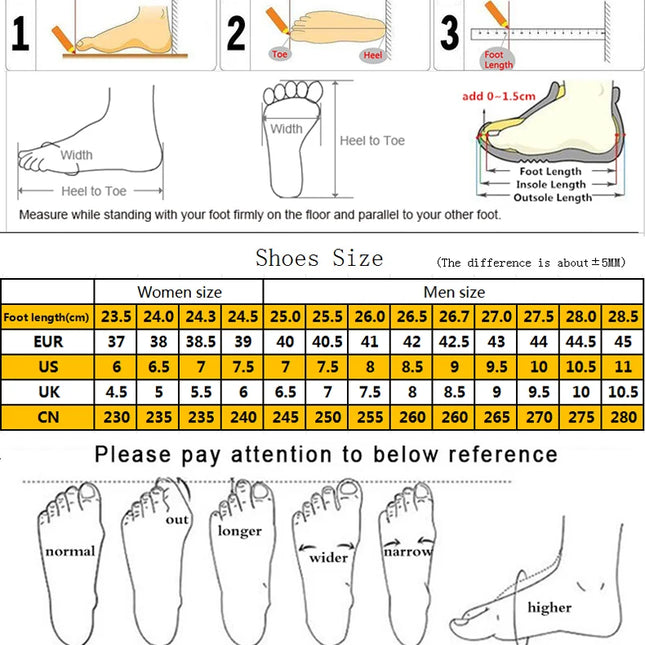 1

2

Toe

Heel

3

Foot Length

Width

Heel to Toe

Width

Heel to Toe

add 0~1.5cm

Foot Length

Insole Length

Outsole Length

Measure while standing with your foot firmly on the floor and parallel to your other foot.

Shoes Size (The difference is about±5MM)

| | Women size | | | | Men size | | | | | | | | |
|---|---|---|---|---|---|---|---|---|---|---|---|---|---|
| Foot length(cm) | 23.5 | 24.0 | 24.3 | 24.5 | 25.0 | 25.5 | 26.0 | 26.5 | 26.7 | 27.0 | 27.5 | 28.0 | 28.5 |
| EUR | 37 | 38 | 38.5 | 39 | 40 | 40.5 | 41 | 42 | 42.5 | 43 | 44 | 44.5 | 45 |
| US | 6 | 6.5 | 7 | 7.5 | 7 | 7.5 | 8 | 8.5 | 9 | 9.5 | 10 | 10.5 | 11 |
| UK | 4.5 | 5 | 5.5 | 6 | 6.5 | 7 | 7.5 | 8 | 8.5 | 9 | 9.5 | 10 | 10.5 |
| CN | 230 | 235 | 235 | 240 | 245 | 250 | 255 | 260 | 260 | 265 | 270 | 275 | 280 |

Please pay attention to below reference

normal

out

longer

wider

narrow

higher