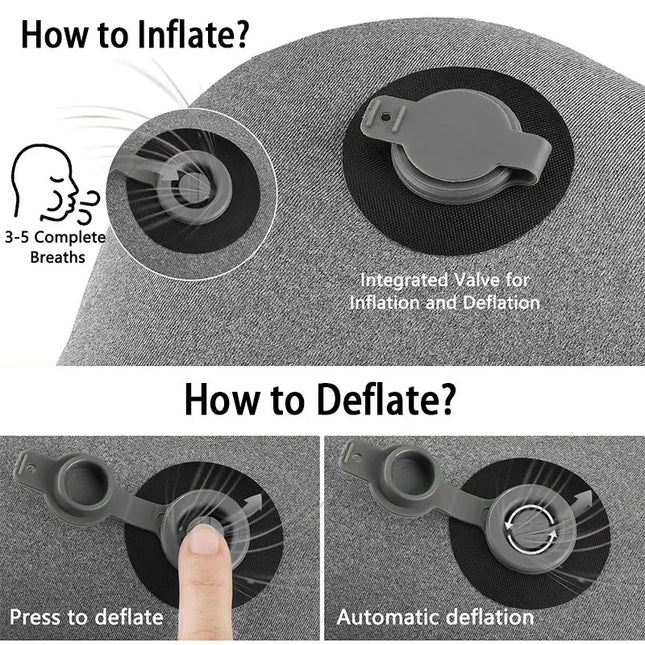 How to Inflate?

3-5 Complete Breaths

Integrated Valve for Inflation and Deflation

How to Deflate?

Press to deflate

Automatic deflation